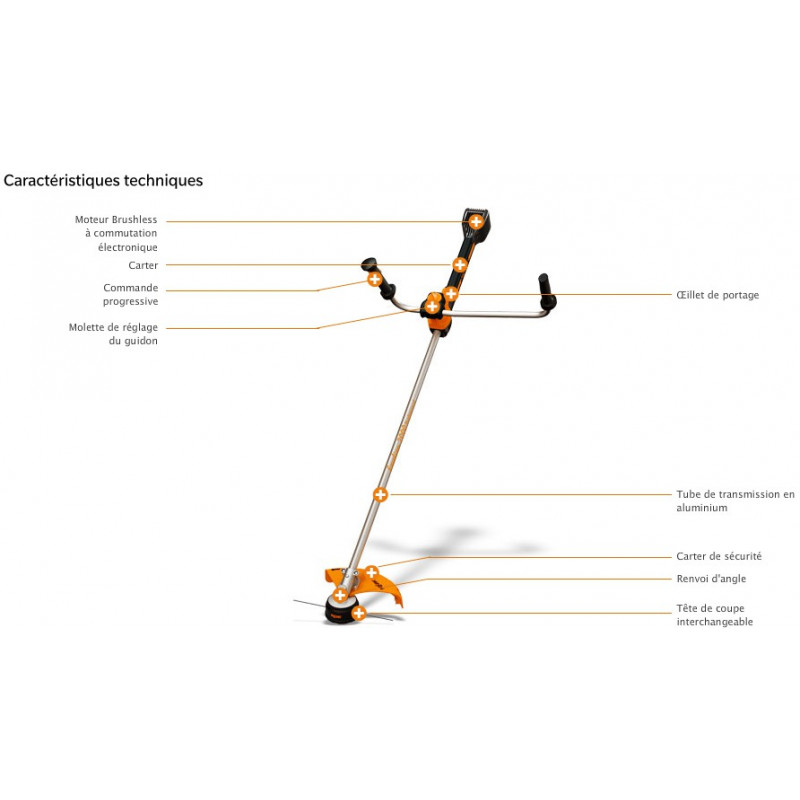 Caractéristiques techniques

Moteur Brushless à commutation électronique

Carter

Commande progressive

Molette de réglage du guidon

Œillet de portage

Tube de transmission en aluminium

Carter de sécurité

Renvoi d'angle

Tête de coupe interchangeable